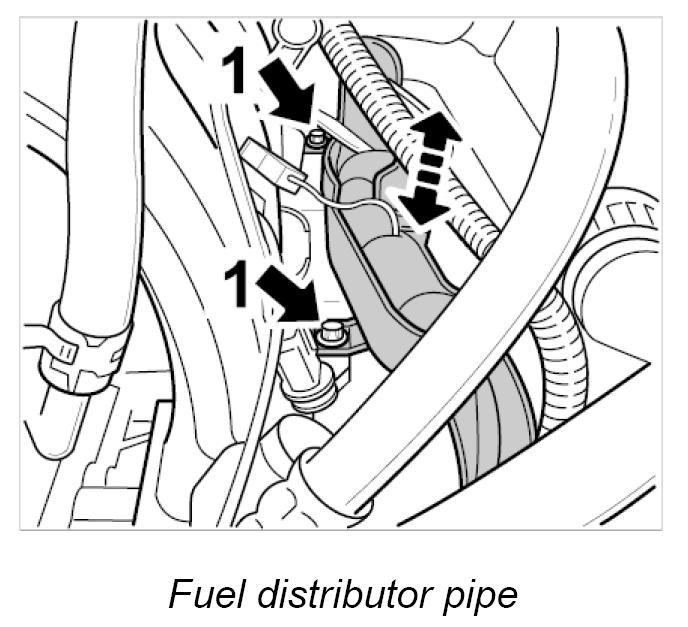 1

1

Fuel distributor pipe