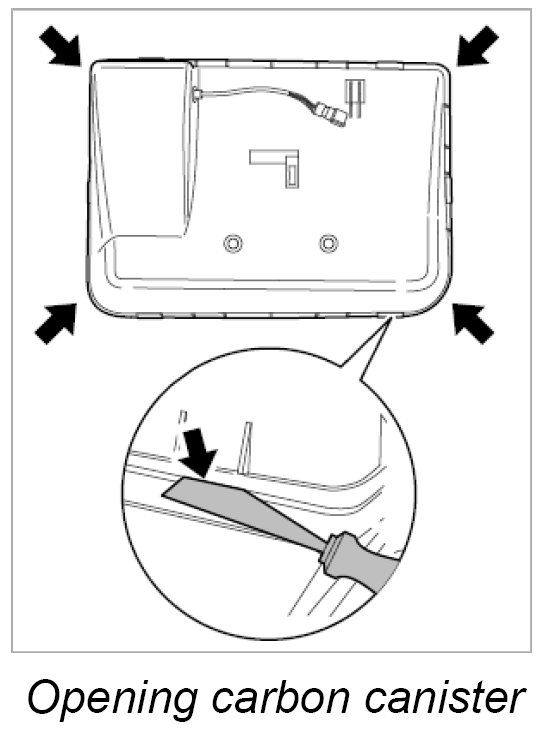 Opening carbon canister