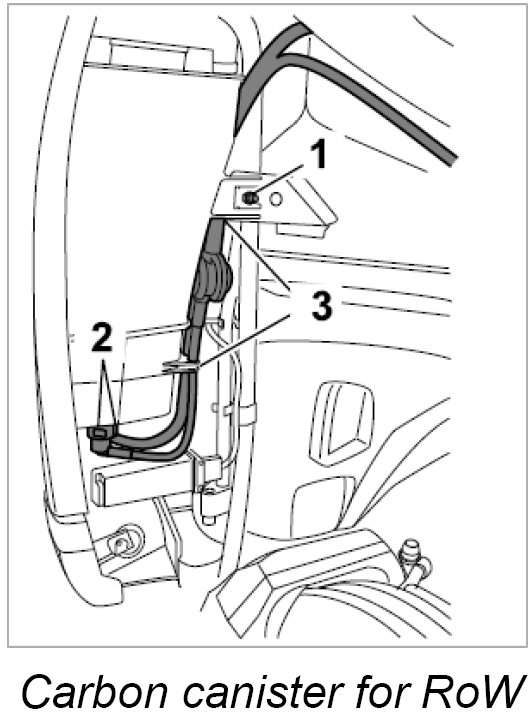 1

3

2

Carbon canister for RoW