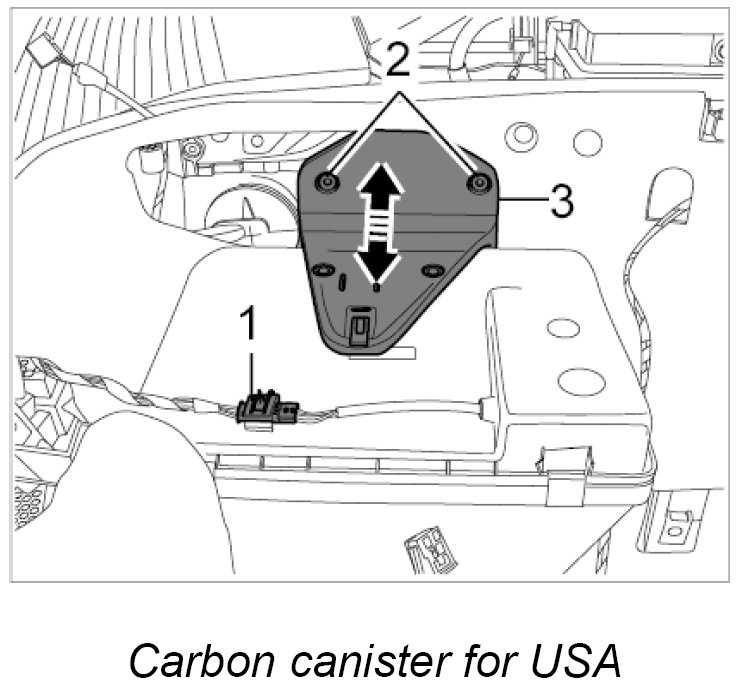 2

3

1

Carbon canister for USA