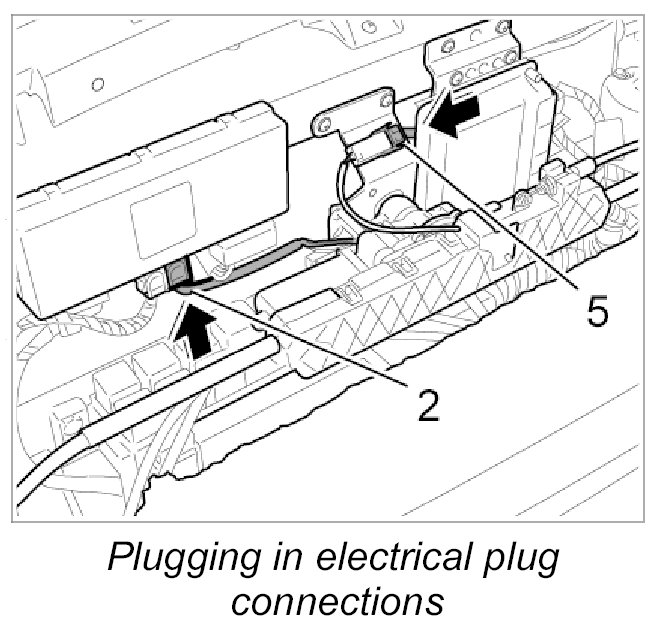 5

2

Plugging in electrical plug connections