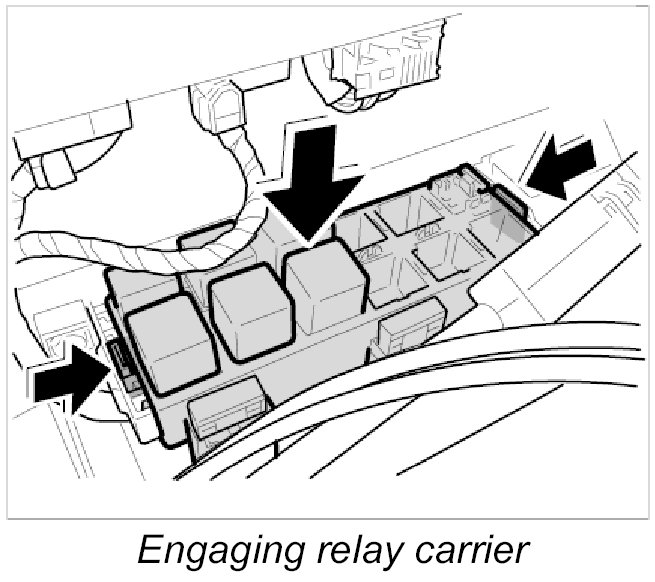 Engaging relay carrier