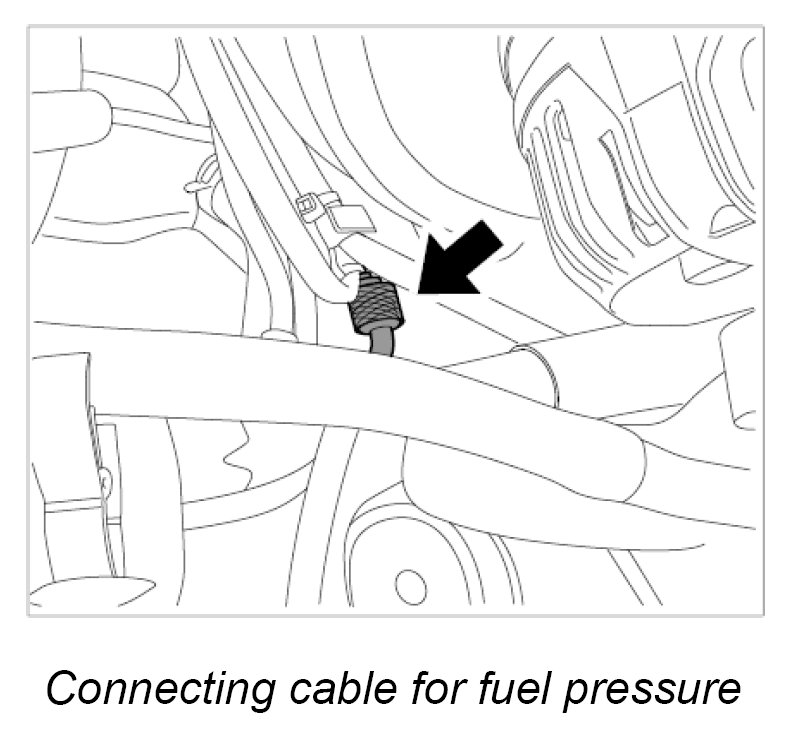 Connecting cable for fuel pressure