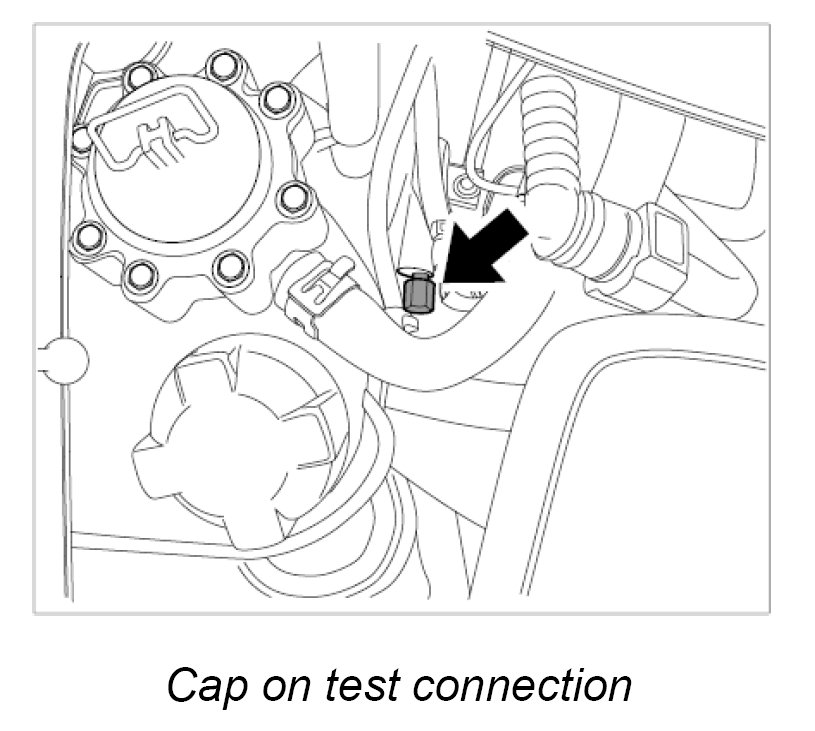 Cap on test connection