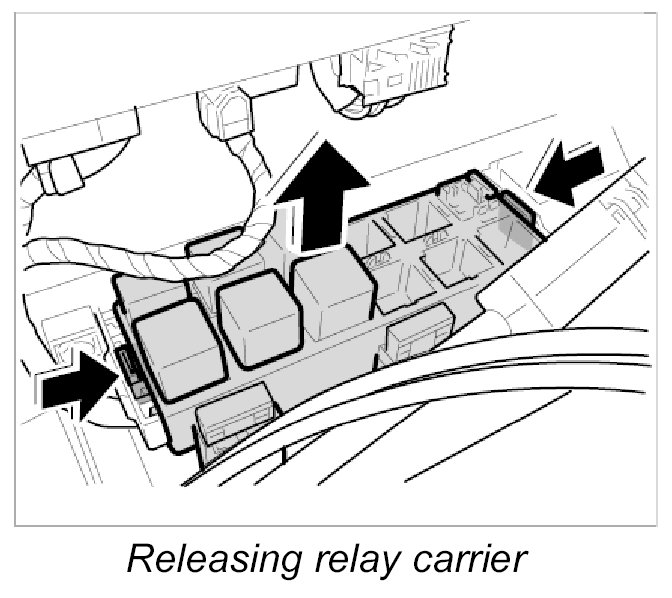 Releasing relay carrier