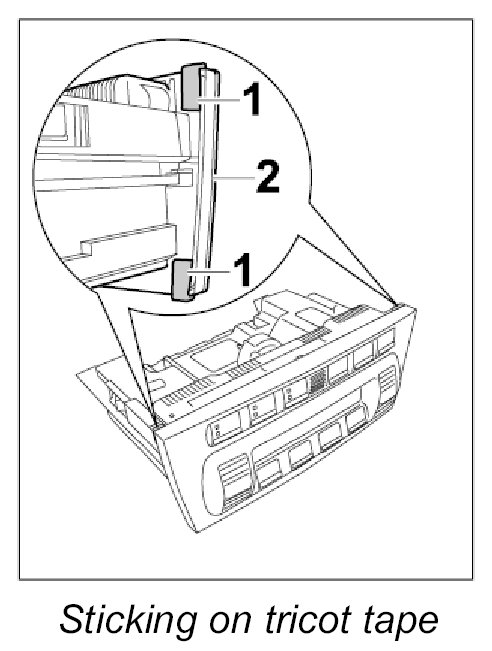 1
2
1

Sticking on tricot tape