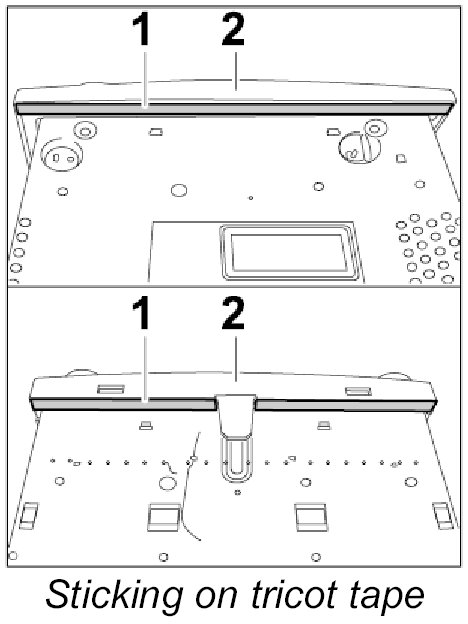 1 2

1 2

Sticking on tricot tape