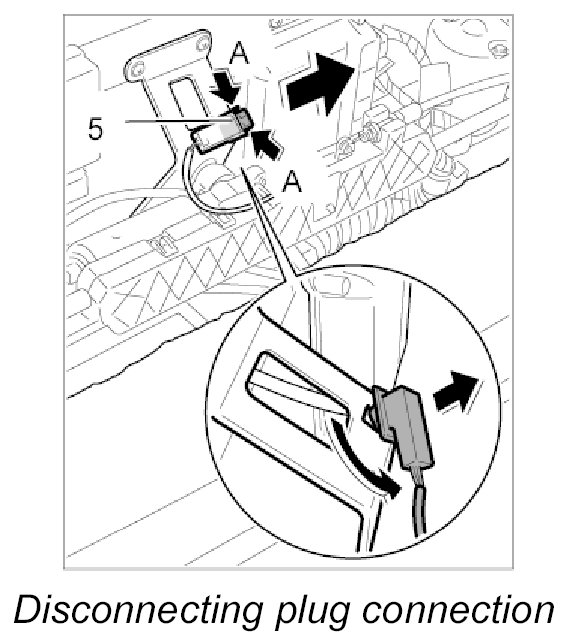 A
5
A

Disconnecting plug connection