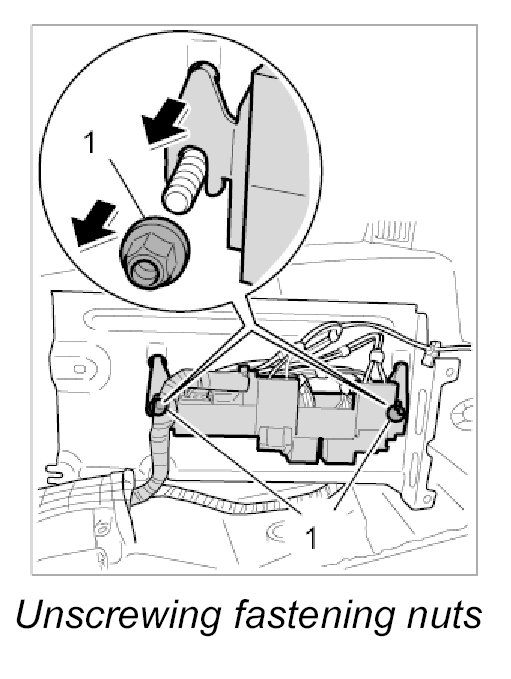 1

1

Unscrewing fastening nuts