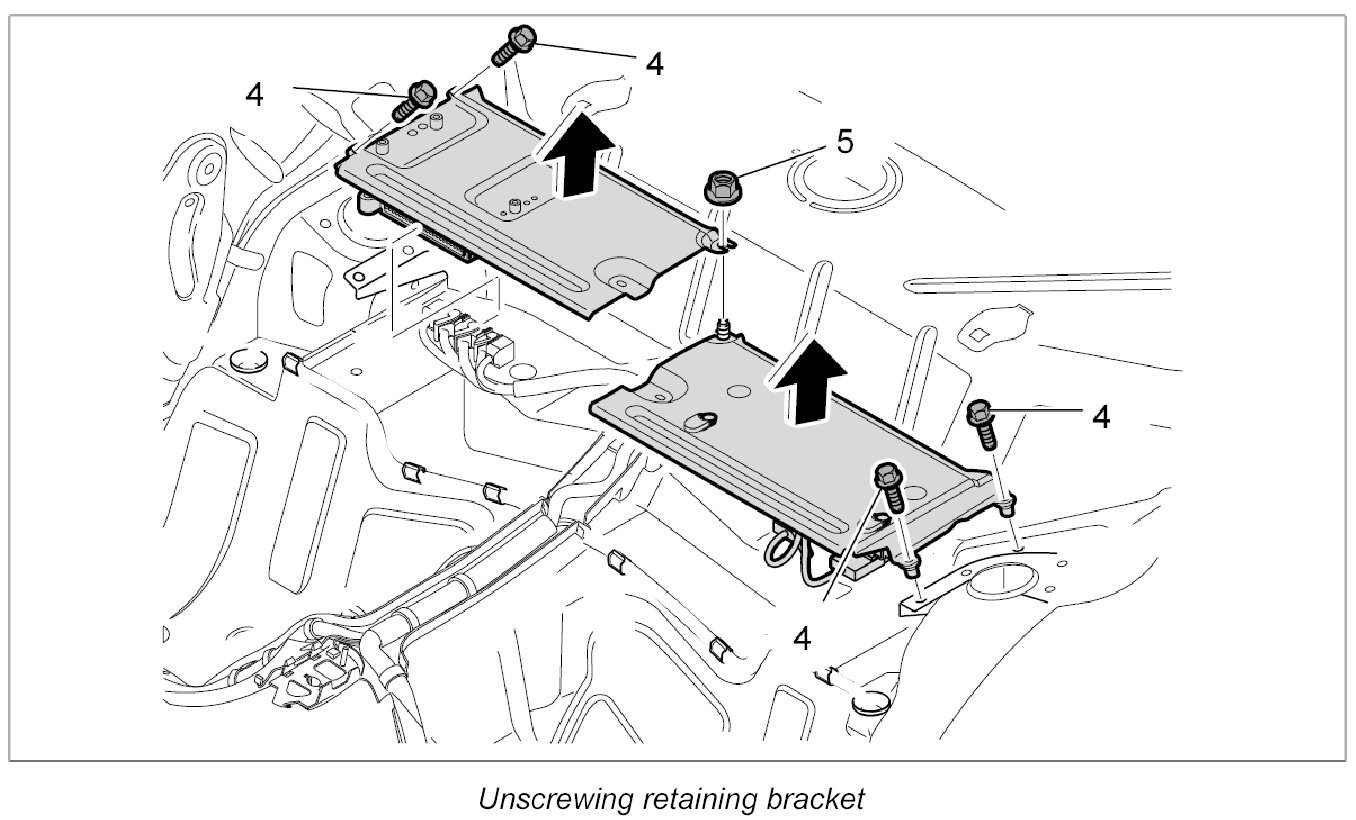 4

4

5

4

4

Unscrewing retaining bracket