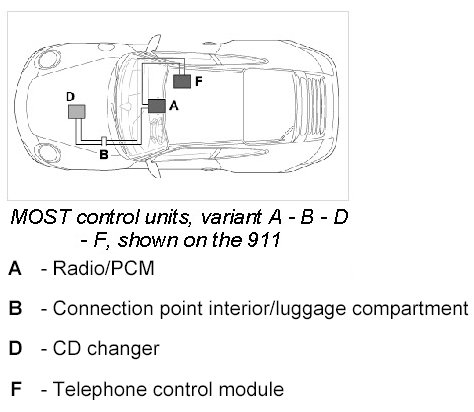 F
D
A
B

MOST control units, variant A - B - D - F, shown on the 911

A - Radio/PCM

B - Connection point interior/luggage compartment

D - CD changer

F - Telephone control module