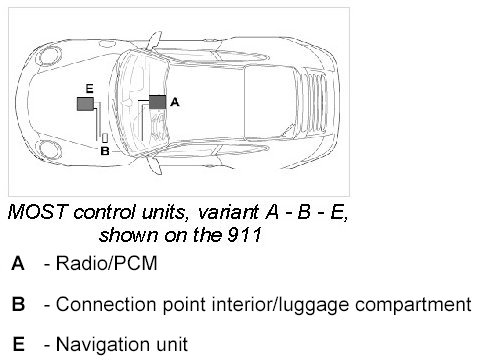 E

A

B

MOST control units, variant A - B - E, shown on the 911

A - Radio/PCM

B - Connection point interior/luggage compartment

E - Navigation unit