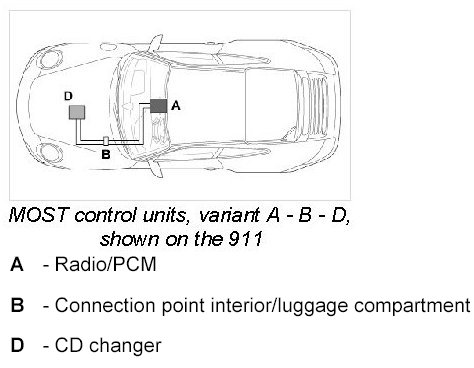 D

A

B

MOST control units, variant A - B - D, shown on the 911

A - Radio/PCM

B - Connection point interior/luggage compartment

D - CD changer