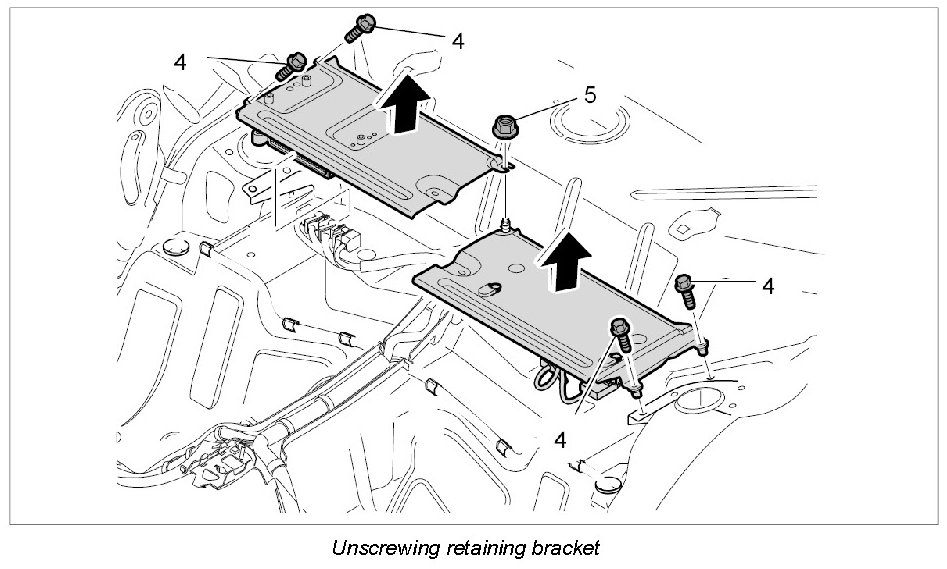 4
4
5
4
4

Unscrewing retaining bracket