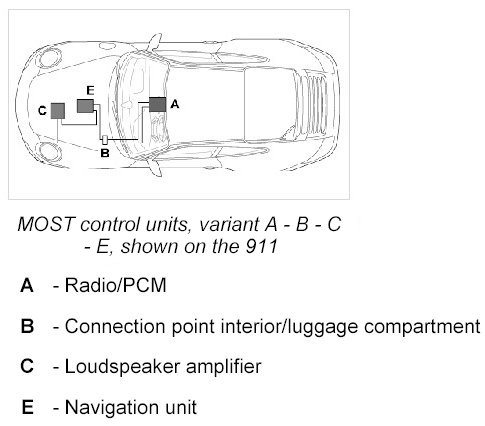 E

C

A

B

MOST control units, variant A - B - C - E, shown on the 911

A - Radio/PCM

B - Connection point interior/luggage compartment

C - Loudspeaker amplifier

E - Navigation unit