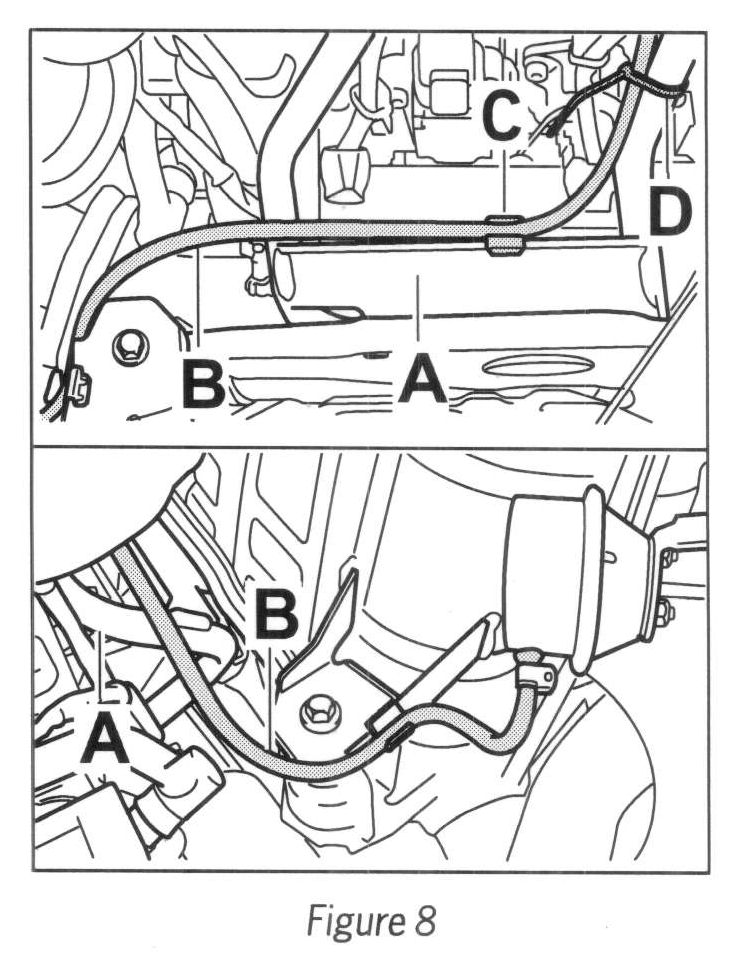 C
D
B
A
B
A
Figure 8