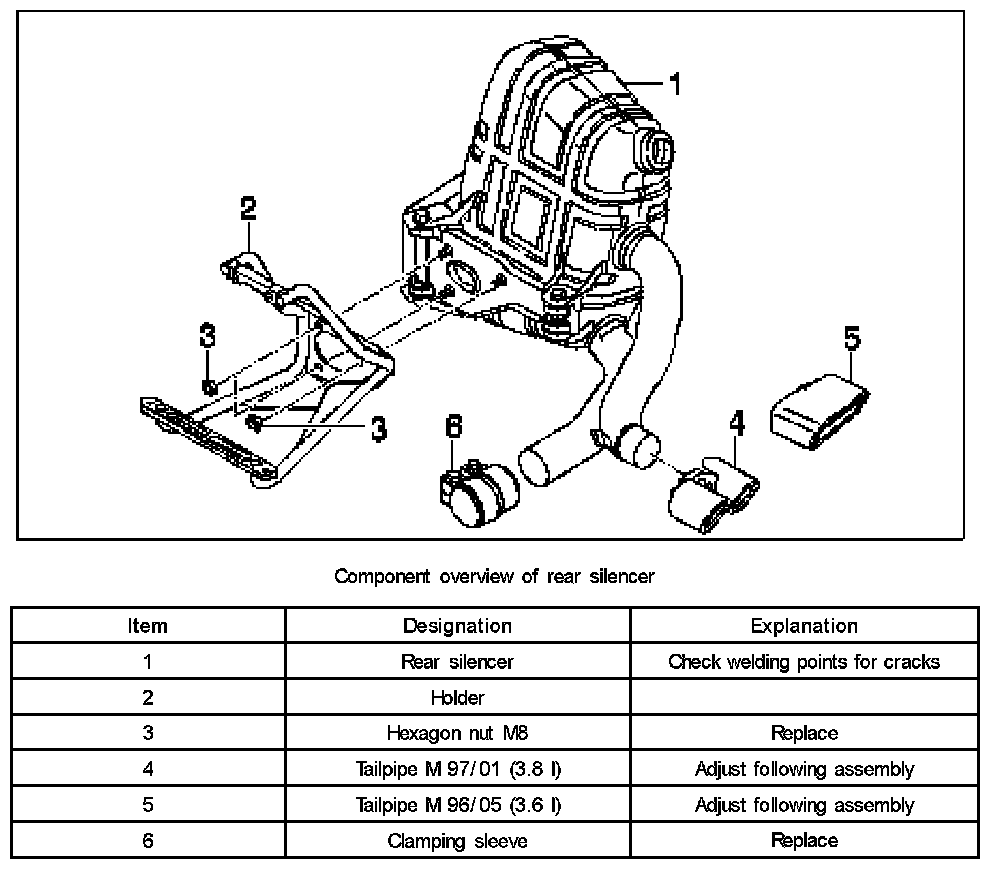 1
2
3
3
5
6
4

Component overview of rear silencer

| Item | Designation | Explanation |
|---|---|---|
| 1 | Rear silencer | Check welding points for cracks |
| 2 | Holder | |
| 3 | Hexagon nut M8 | Replace |
| 4 | Tailpipe M 97/01 (3.8 l) | Adjust following assembly |
| 5 | Tailpipe M 96/05 (3.6 l) | Adjust following assembly |
| 6 | Clamping sleeve | Replace |