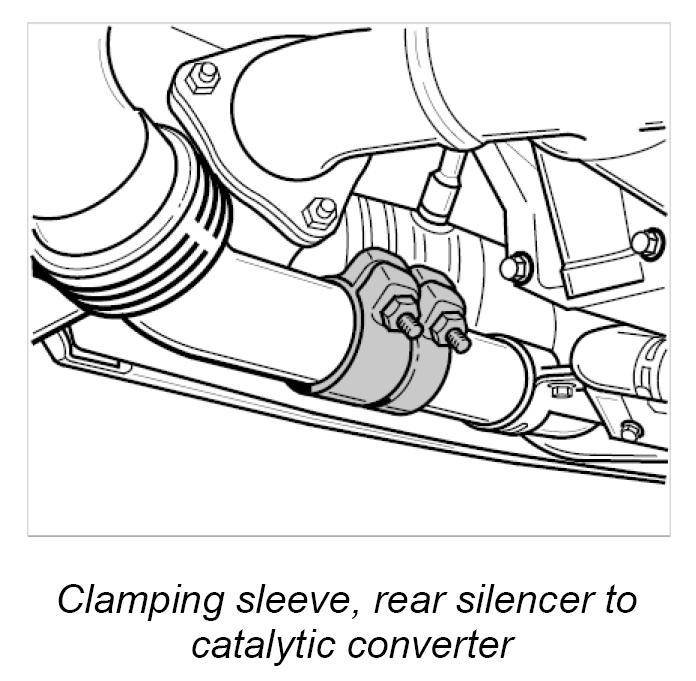 Clamping sleeve, rear silencer to catalytic converter