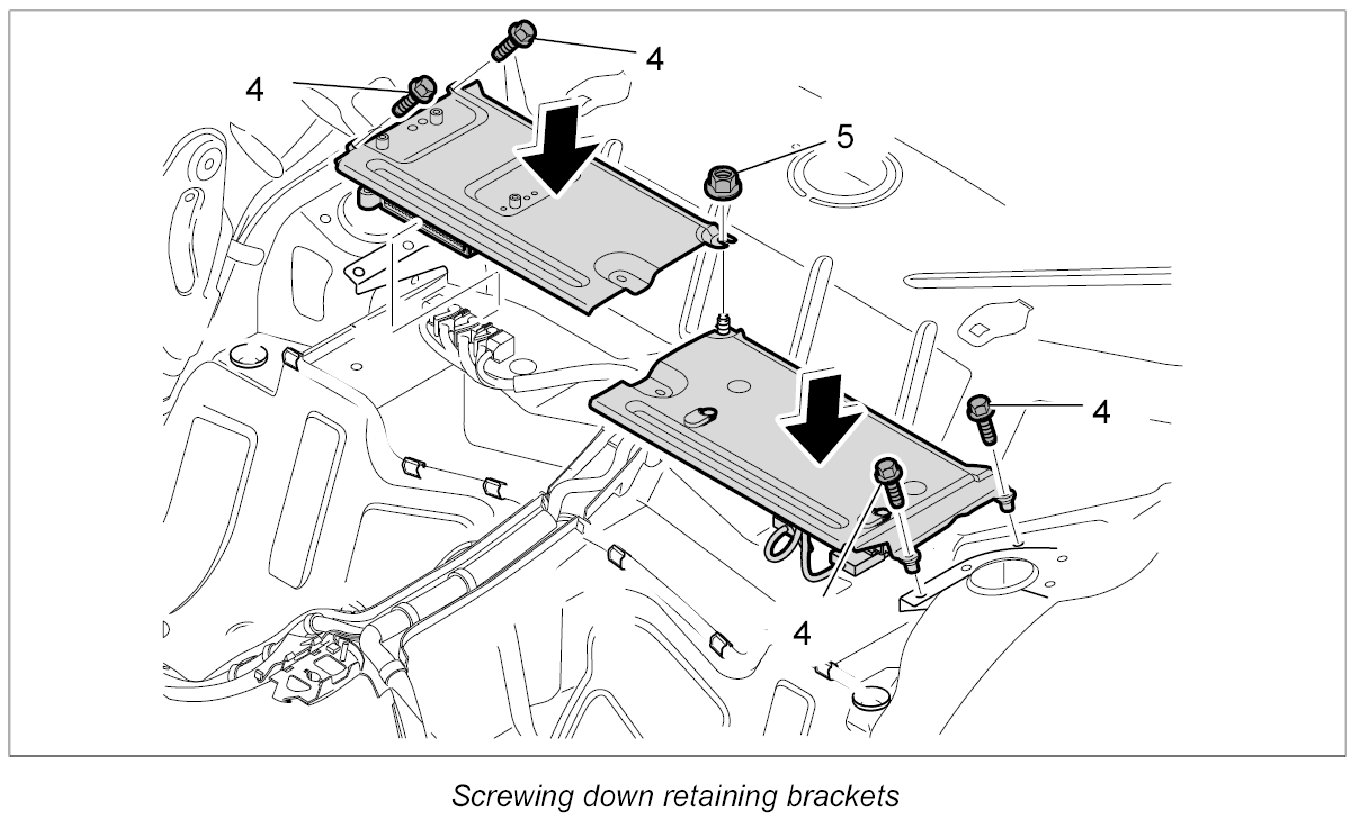 4

4

5

4

4

Screwing down retaining brackets