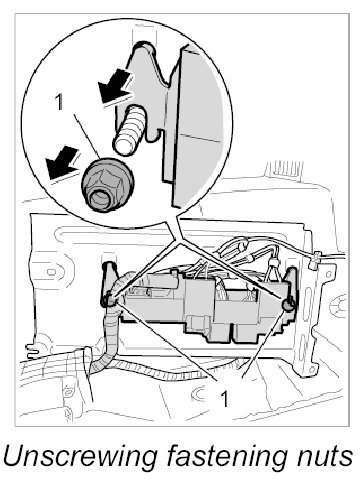 1

1

Unscrewing fastening nuts