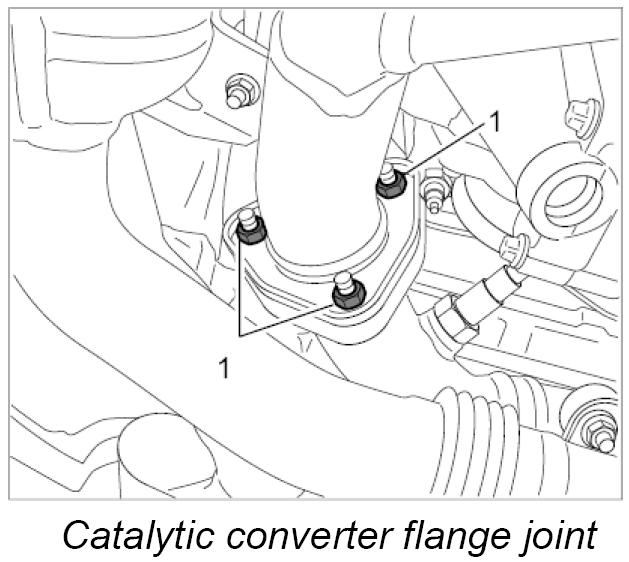 1

1

Catalytic converter flange joint