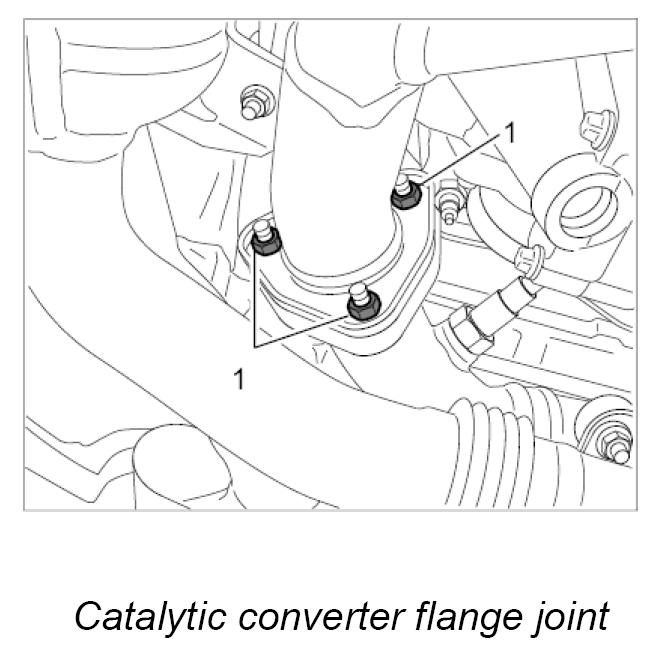 1

1

Catalytic converter flange joint