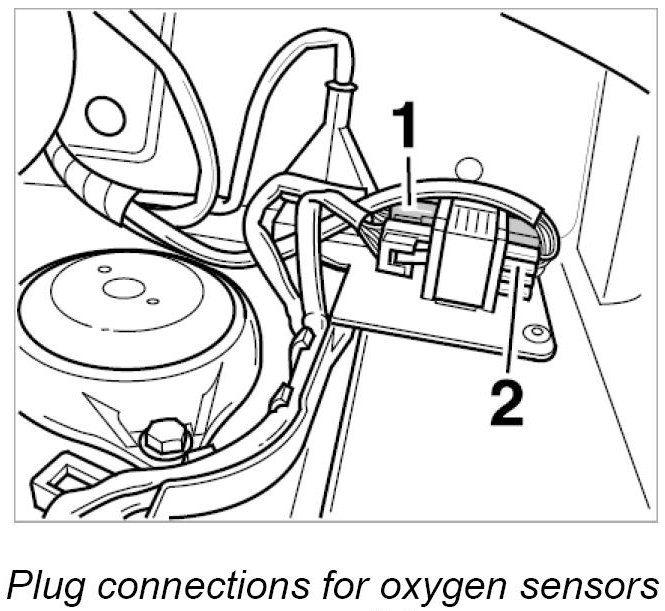 1

2

Plug connections for oxygen sensors