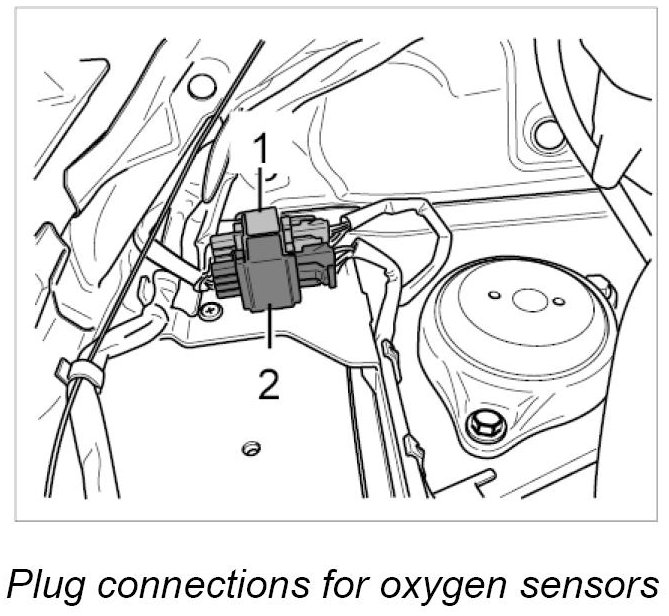 1

2

Plug connections for oxygen sensors