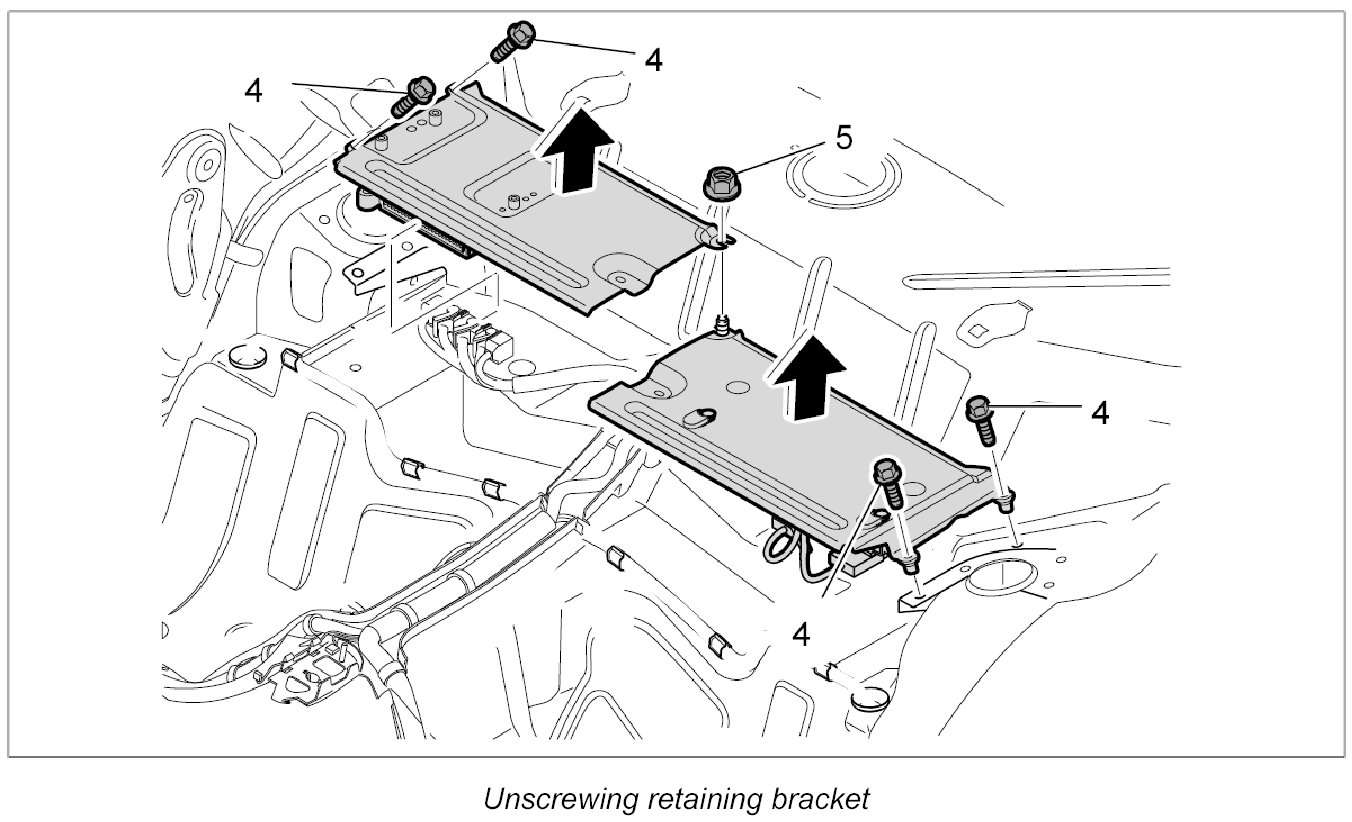 4
4
5
4
4
Unscrewing retaining bracket