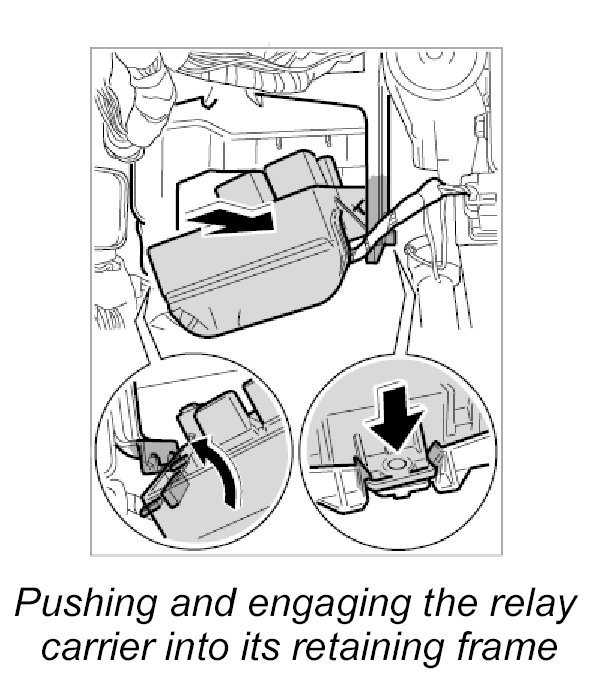 Pushing and engaging the relay carrier into its retaining frame