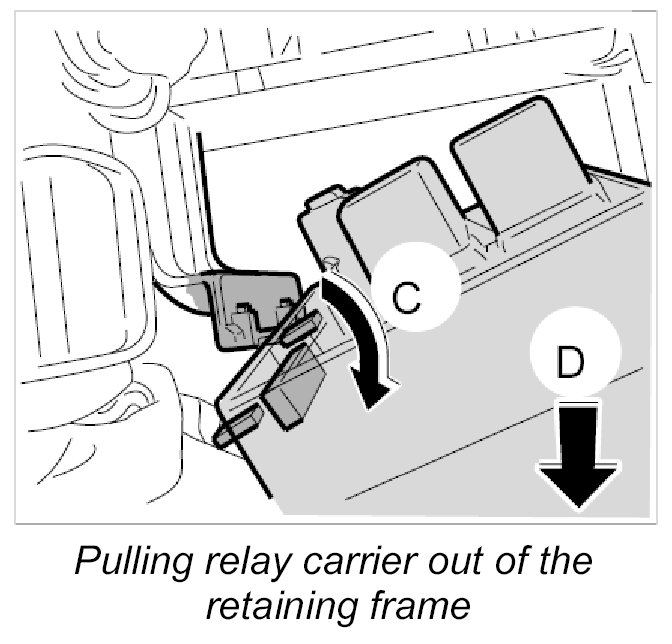 C

D

Pulling relay carrier out of the retaining frame