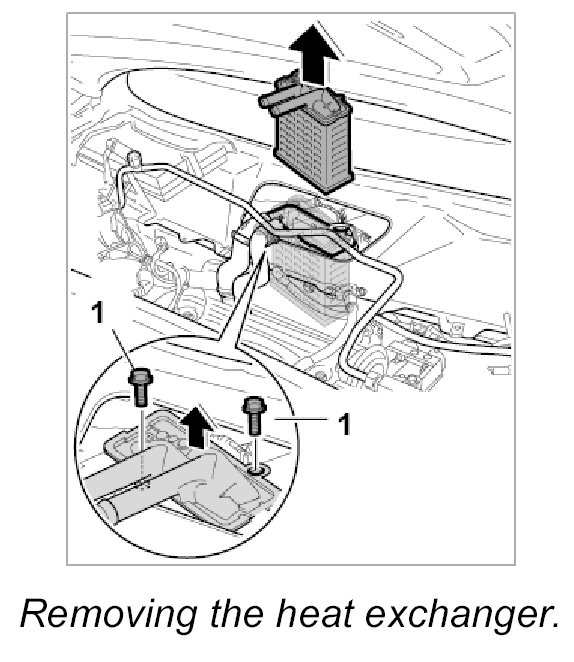 1

1

Removing the heat exchanger.