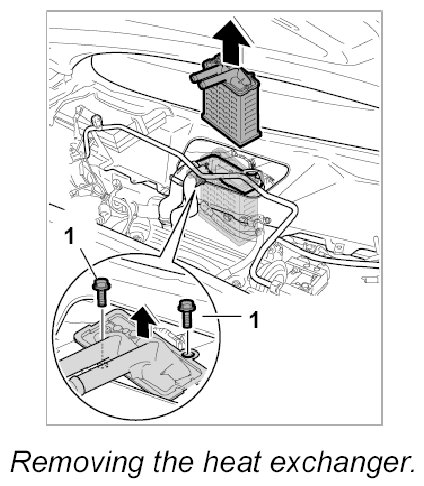 1

1

Removing the heat exchanger.