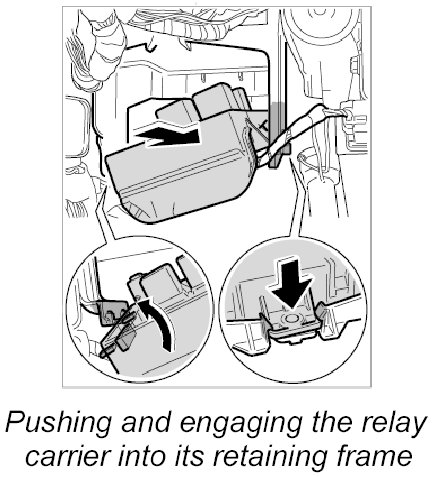 Pushing and engaging the relay carrier into its retaining frame