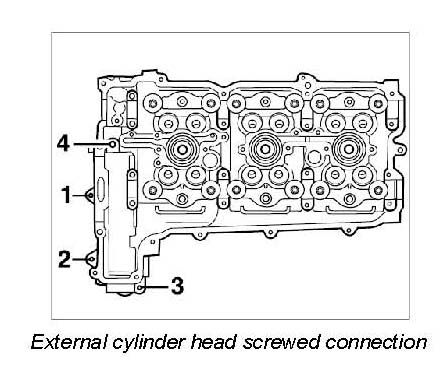 4
1
2
3

External cylinder head screwed connection