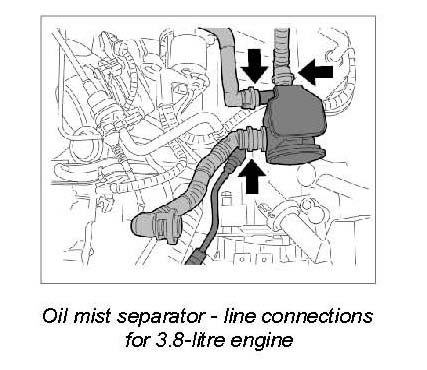 Oil mist separator - line connections for 3.8-litre engine