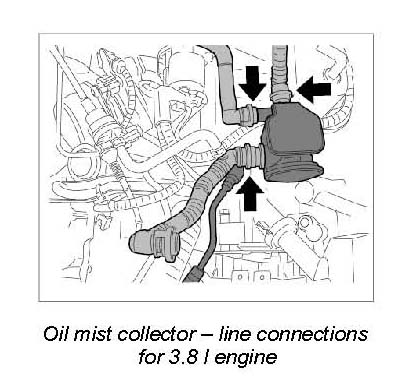 Oil mist collector – line connections for 3.8 l engine