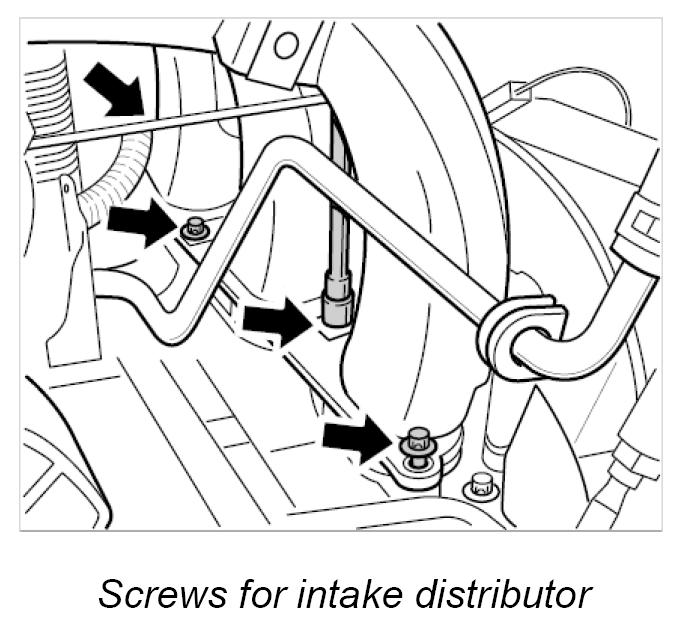 Screws for intake distributor