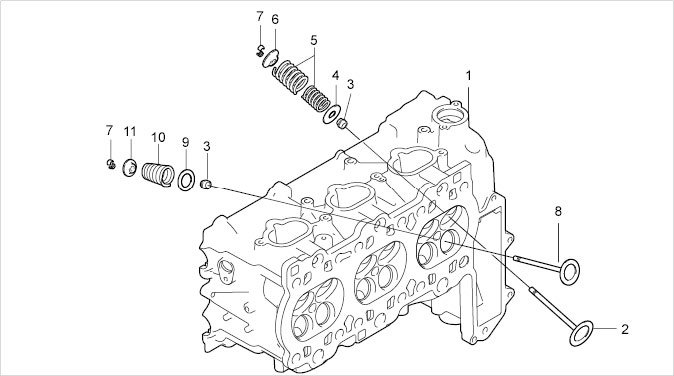 7
6
5
4
3
1
7
11
10
9
3
8
2