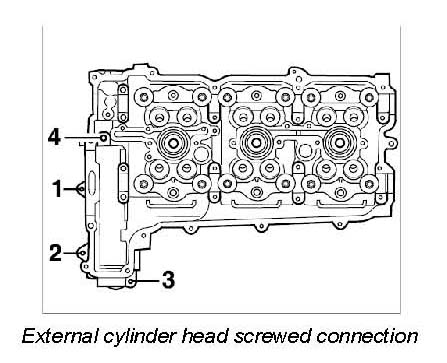 4
1
2
3

External cylinder head screwed connection