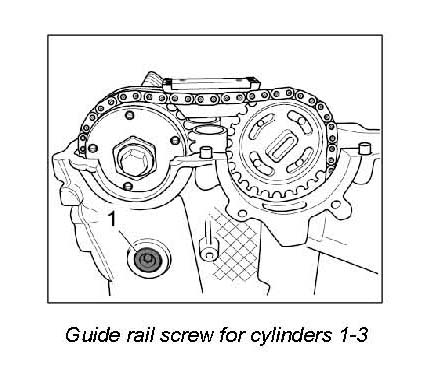 1

Guide rail screw for cylinders 1-3