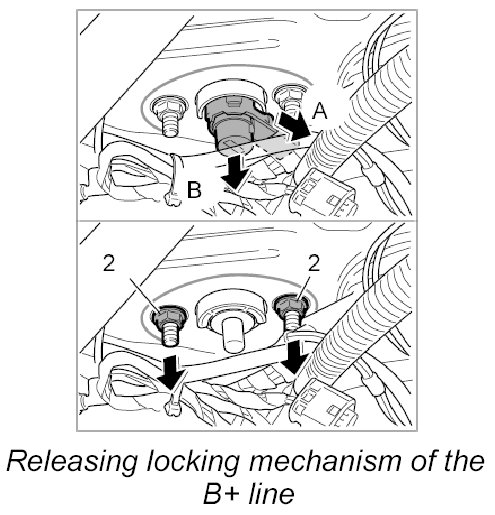 A

B

2

2

Releasing locking mechanism of the B+ line