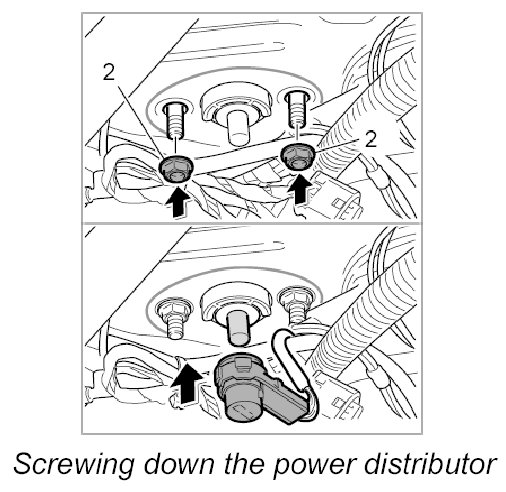 2
2

Screwing down the power distributor