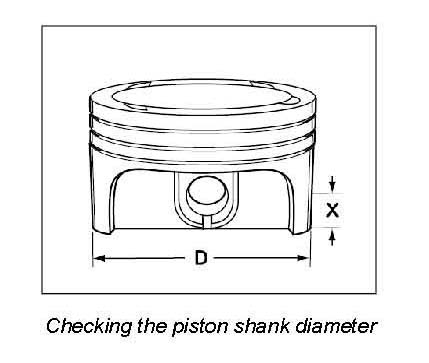 X

D

Checking the piston shank diameter