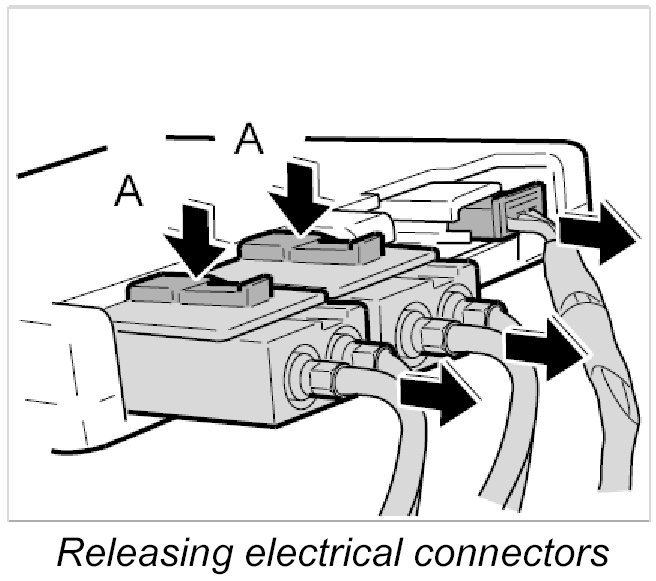 A
A
Releasing electrical connectors