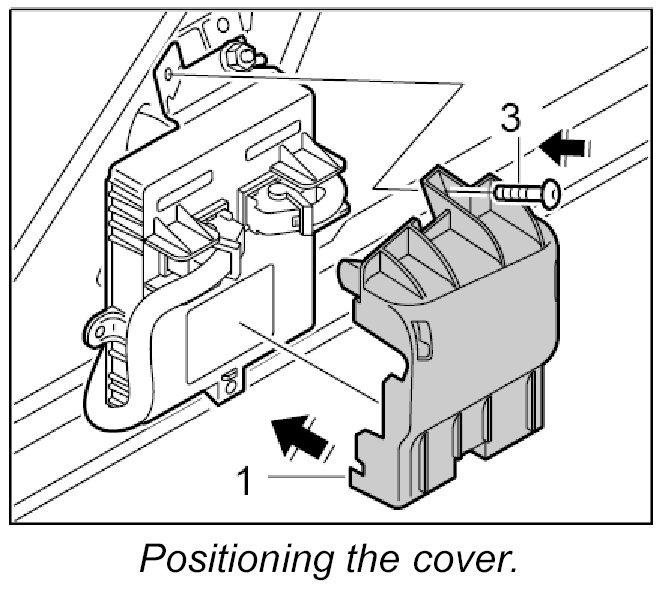 3

1

Positioning the cover.