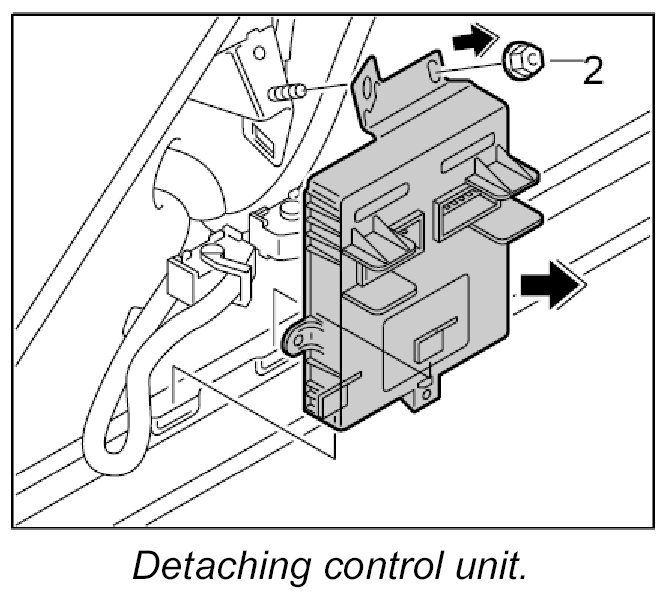 2

Detaching control unit.