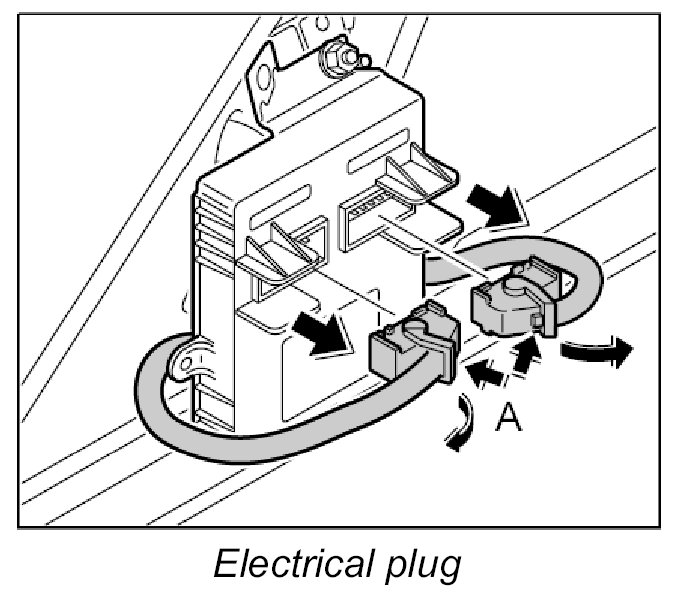 A

Electrical plug