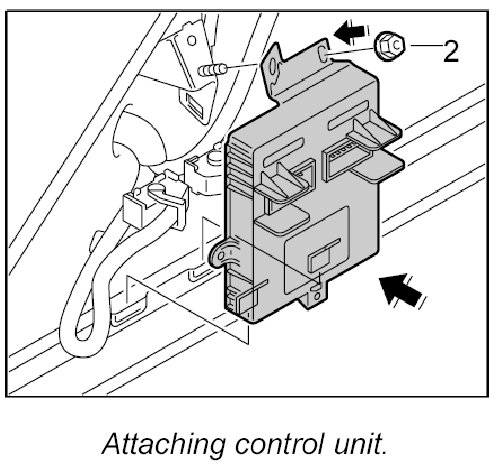 2

Attaching control unit.