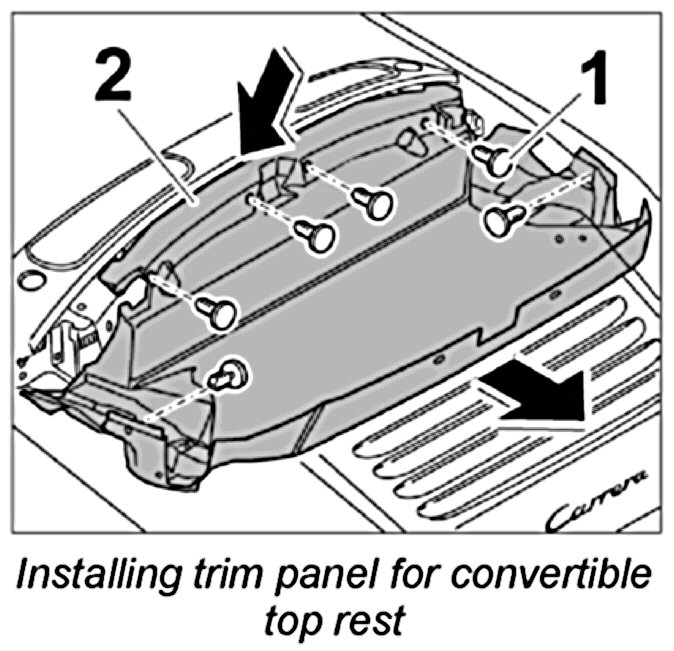 2

1

Carrera

Installing trim panel for convertible top rest